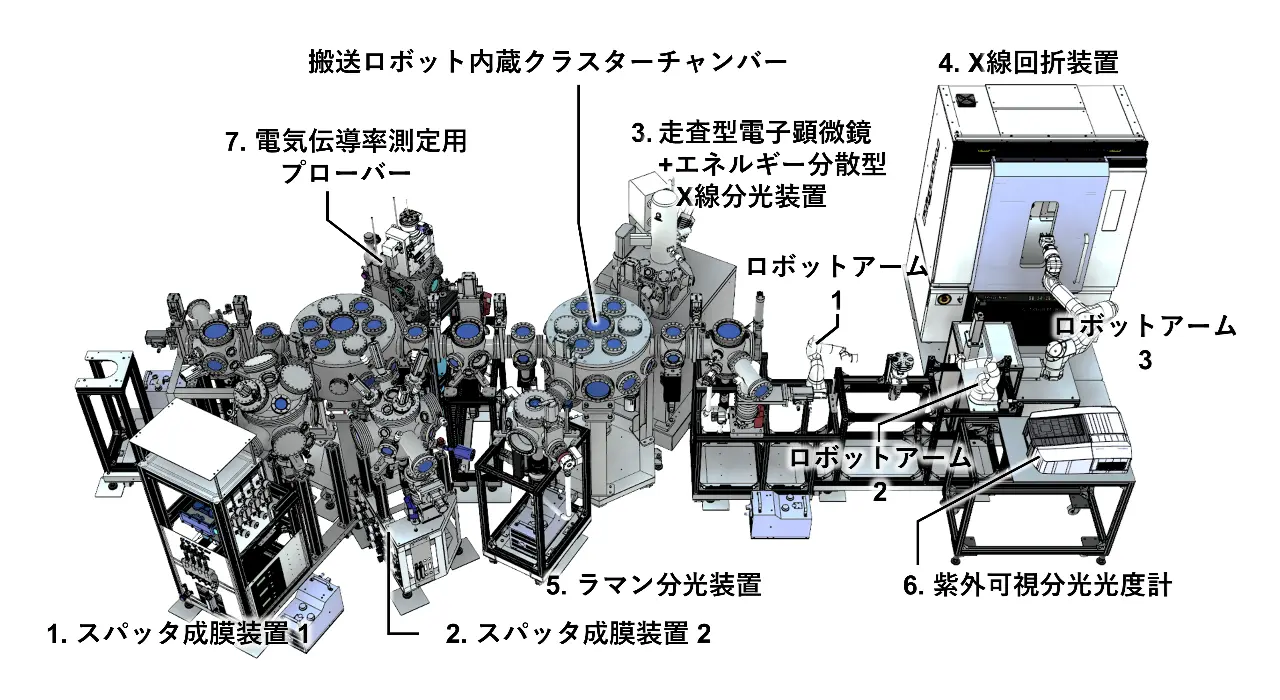 搬送ロボット内蔵クラスターチャンバー

4. X線回折装置

7. 電気伝導率測定用プローバー

3. 走査型電子顕微鏡 +エネルギー分散型 X線分光装置

ロボットアーム 1

ロボットアーム 3

ロボットアーム 2

5. ラマン分光装置

6. 紫外可視分光光度計

1. スパッタ成膜装置 1

2. スパッタ成膜装置 2