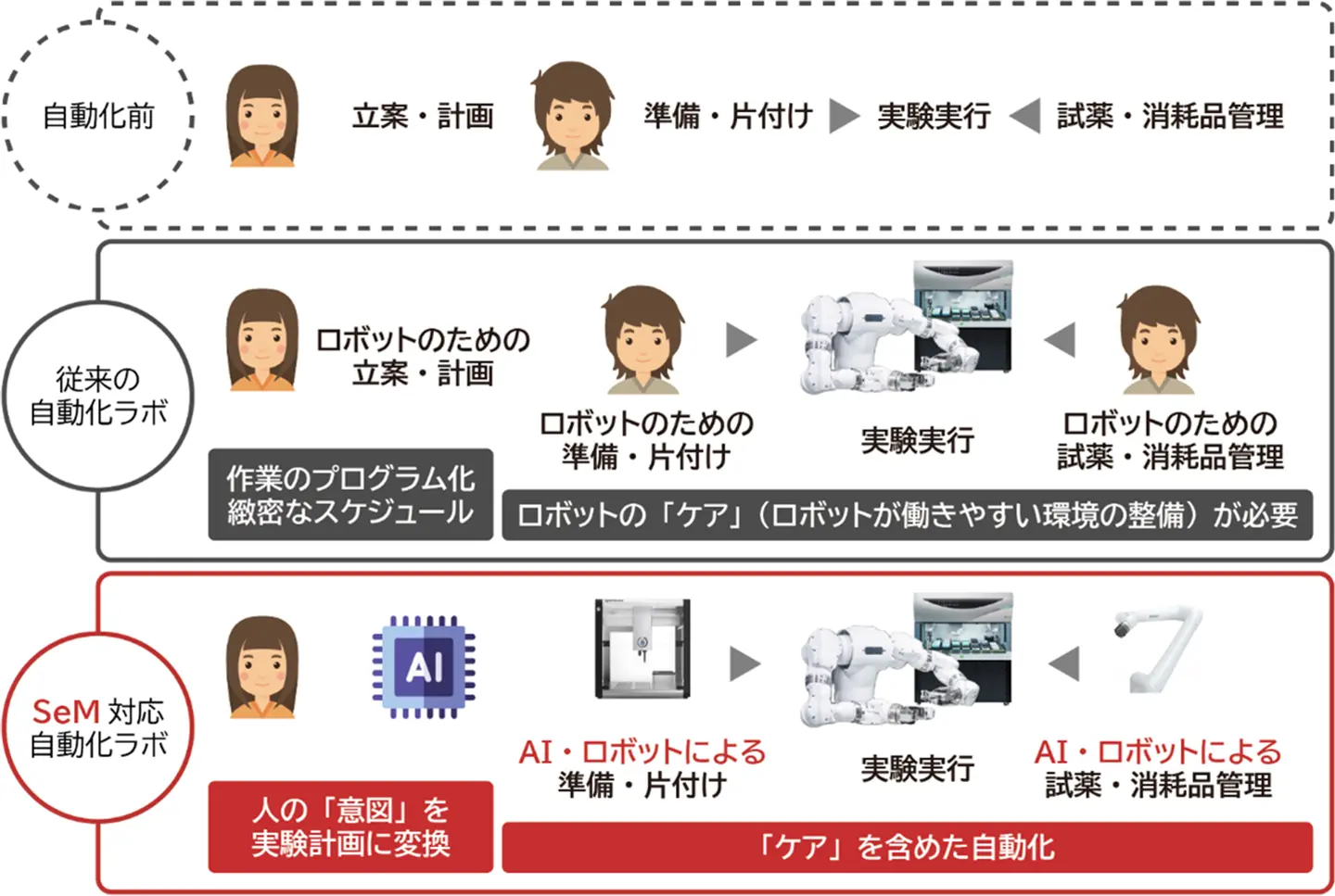 自動化前

立案・計画

準備・片付け

実験実行

試薬・消耗品管理

従来の自動化ラボ

ロボットのための立案・計画

ロボットのための準備・片付け

実験実行

ロボットのための試薬・消耗品管理

作業のプログラム化
緻密なスケジュール

ロボットの「ケア」(ロボットが働きやすい環境の整備)が必要

SeM 対応自動化ラボ

AI

AI・ロボットによる準備・片付け

実験実行

AI・ロボットによる試薬・消耗品管理

人の「意図」を実験計画に変換

「ケア」を含めた自動化